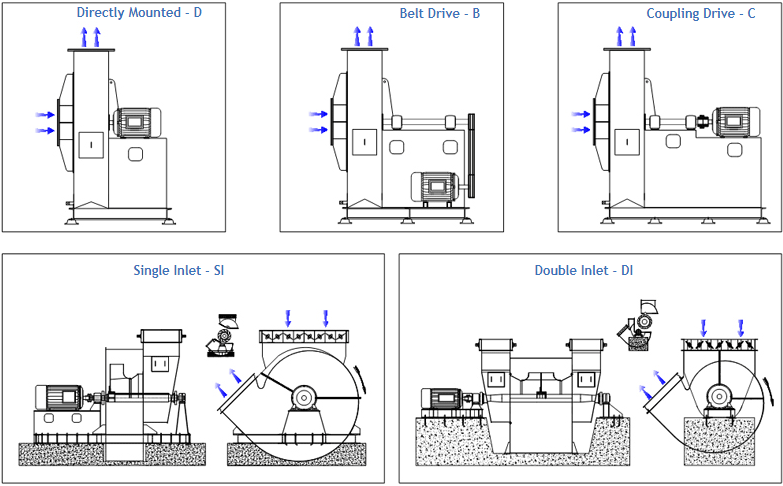 Directly Mounted - D

Belt Drive - B

Coupling Drive - C

Single Inlet - SI

Double Inlet - DI